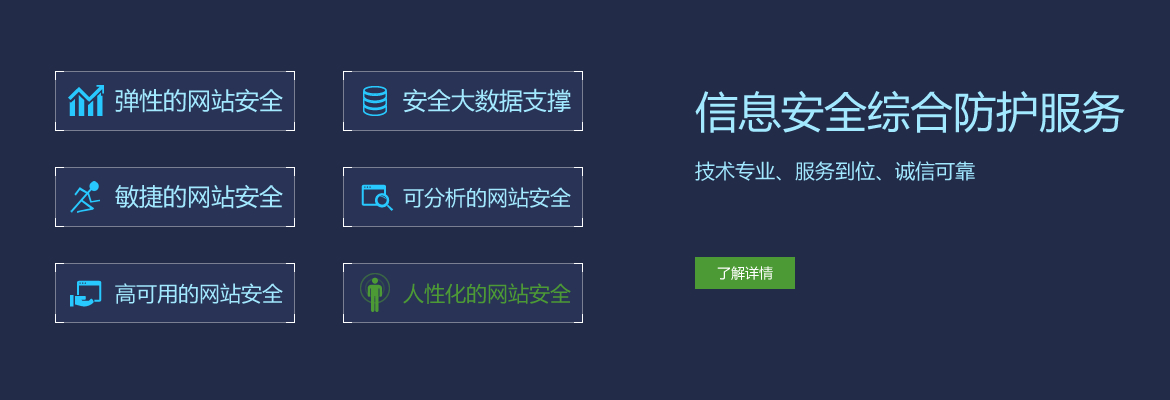 弹性的网站安全

敏捷的网站安全

高可用的网站安全

安全大数据支撑

可分析的网站安全

人性化的网站安全

信息安全综合防护服务

技术专业、服务到位、诚信可靠

了解详情